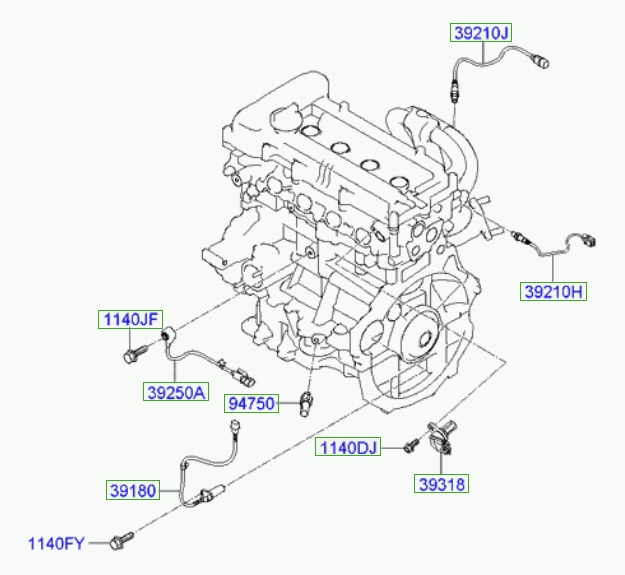 39210J

39210H

1140JF

39250A

94750

1140DJ

39318

39180

1140FY